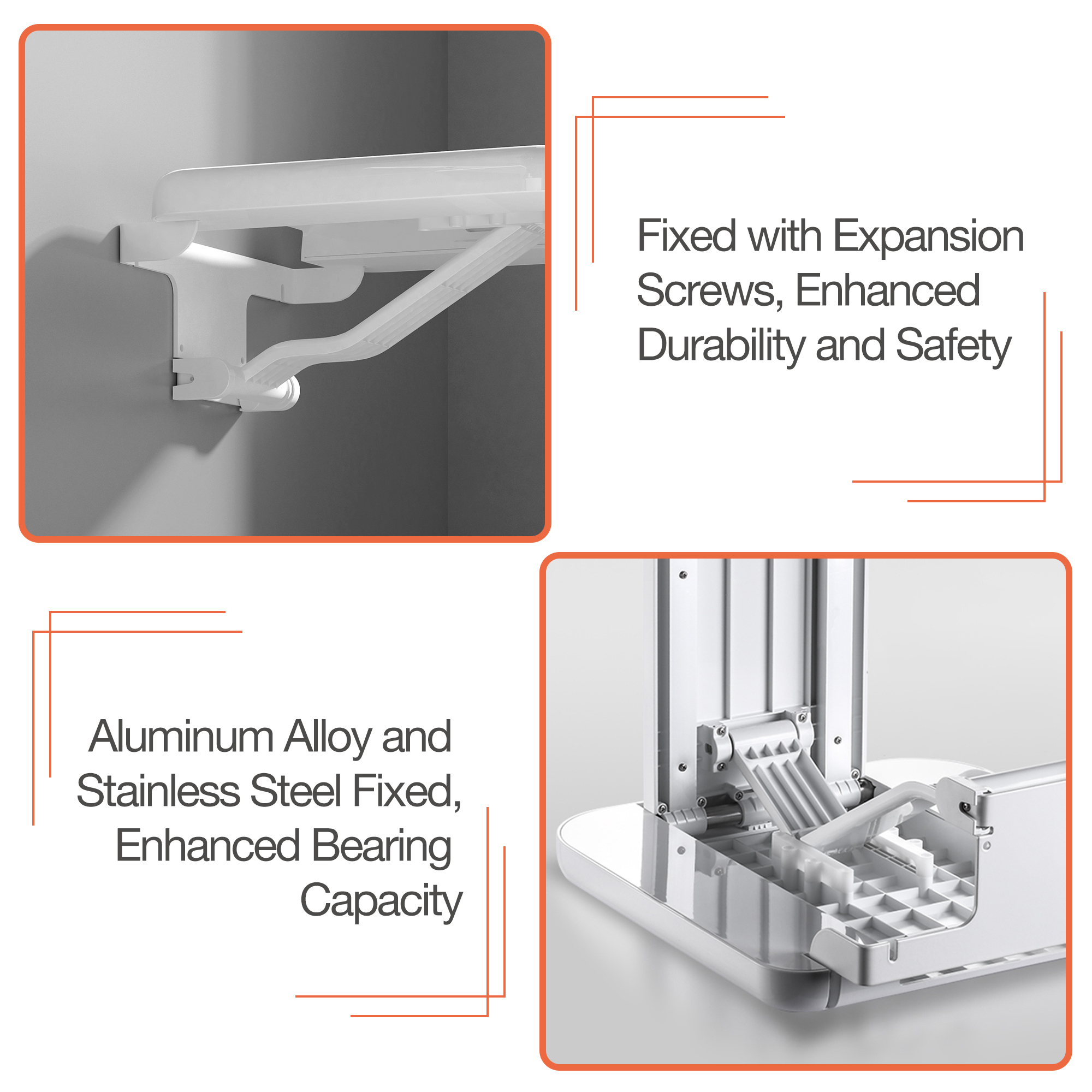 Fixed with Expansion Screws, Enhanced Durability and Safety

Aluminum Alloy and Stainless Steel Fixed, Enhanced Bearing Capacity